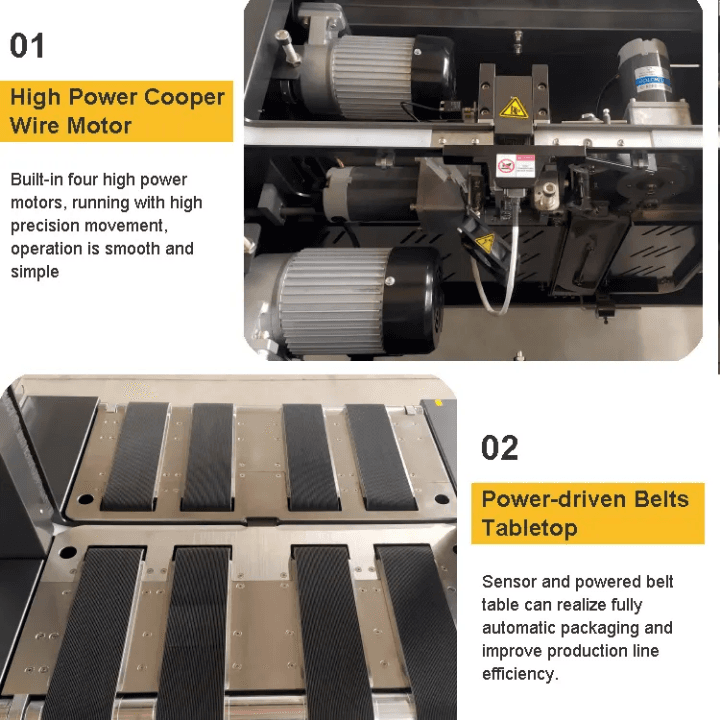 01

High Power Cooper Wire Motor

Built-in four high power motors, running with high precision movement, operation is smooth and simple

02

Power-driven Belts Tabletop

Sensor and powered belt table can realize fully automatic packaging and improve production line efficiency.