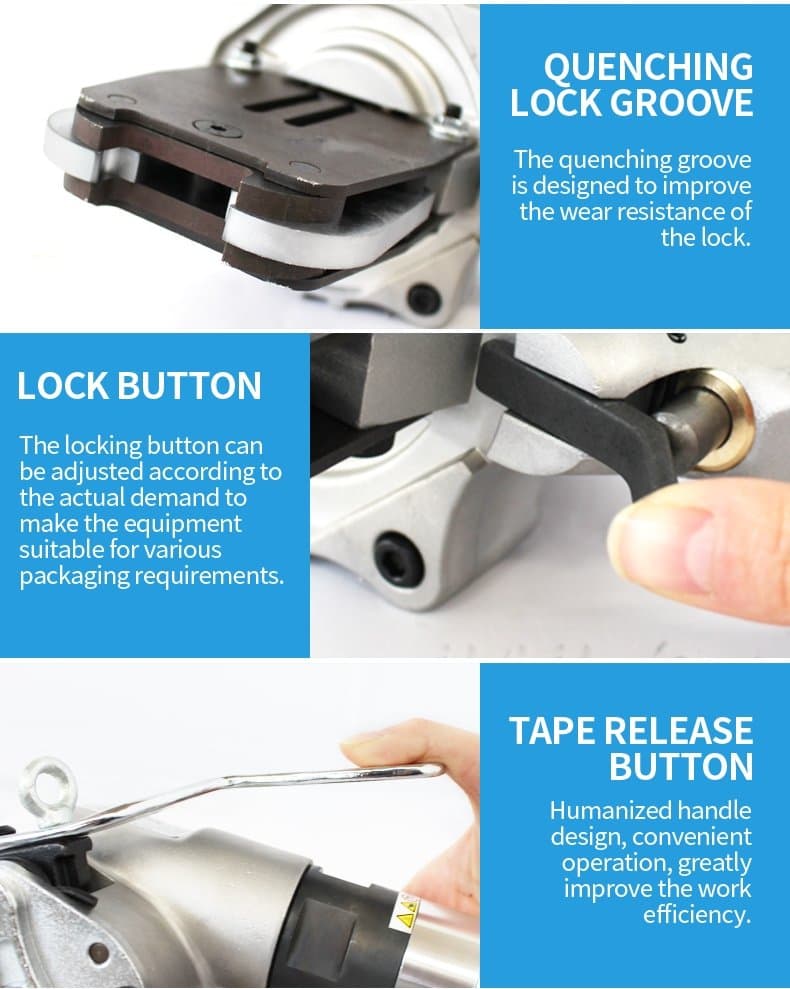 QUENCHING LOCK GROOVE

The quenching groove is designed to improve the wear resistance of the lock.

LOCK BUTTON

The locking button can be adjusted according to the actual demand to make the equipment suitable for various packaging requirements.

TAPE RELEASE BUTTON

Humanized handle design, convenient operation, greatly improve the work efficiency.