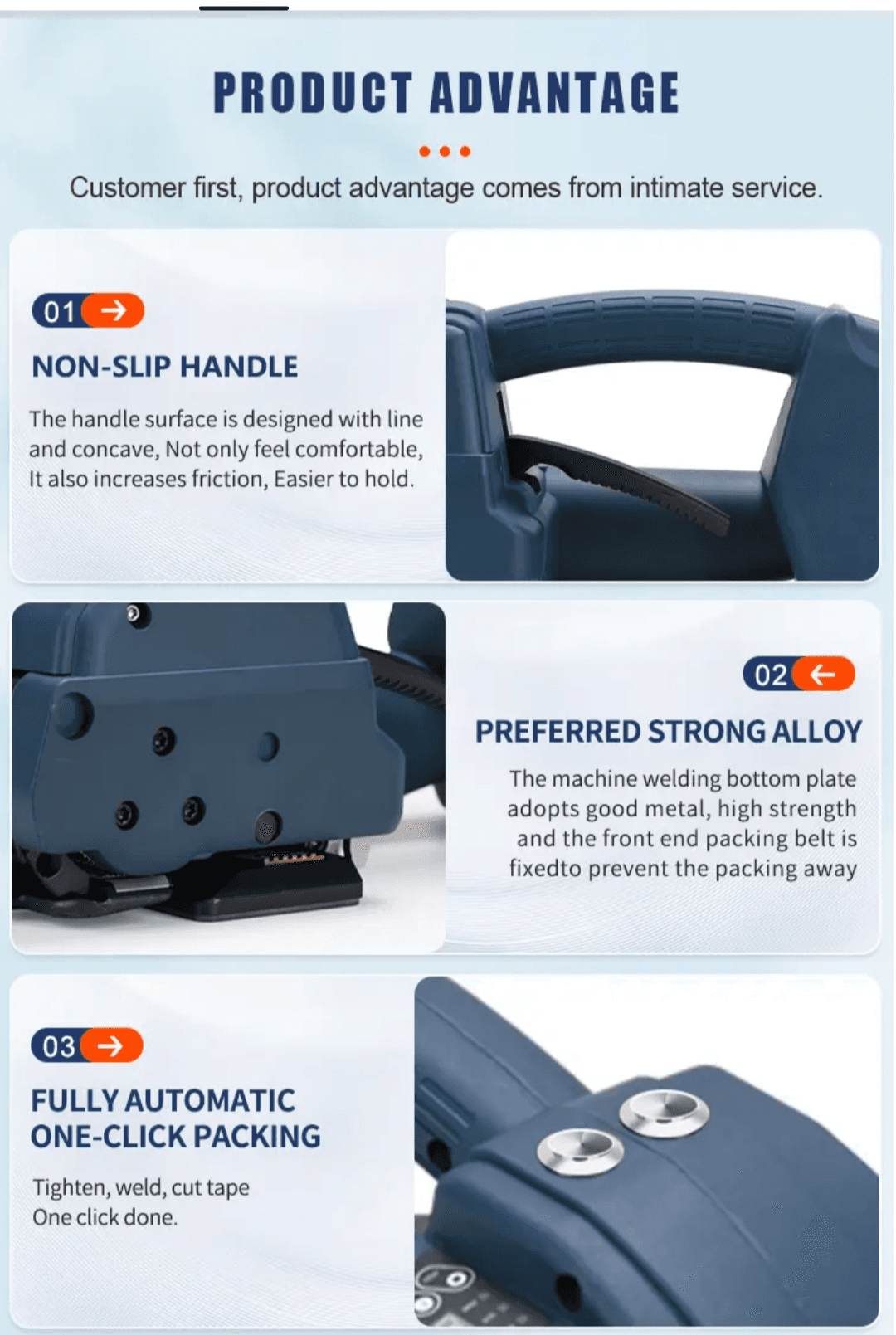 PRODUCT ADVANTAGE

Customer first, product advantage comes from intimate service.

01

NON-SLIP HANDLE

The handle surface is designed with line and concave, Not only feel comfortable, It also increases friction, Easier to hold.

02

PREFERRED STRONG ALLOY

The machine welding bottom plate adopts good metal, high strength and the front end packing belt is fixedto prevent the packing away

03

FULLY AUTOMATIC ONE-CLICK PACKING

Tighten, weld, cut tape
One click done.