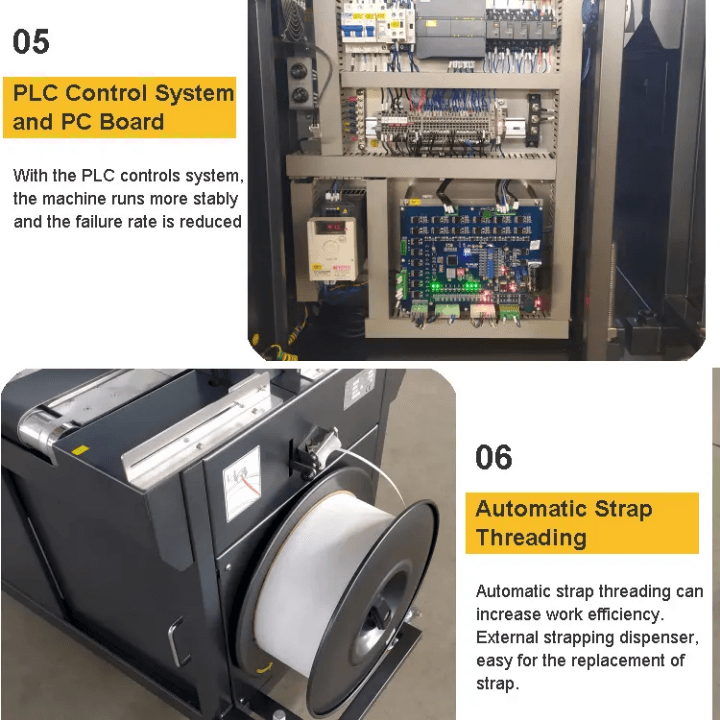 05

PLC Control System and PC Board

With the PLC controls system, the machine runs more stably and the failure rate is reduced

06

Automatic Strap Threading

Automatic strap threading can increase work efficiency. External strapping dispenser, easy for the replacement of strap.